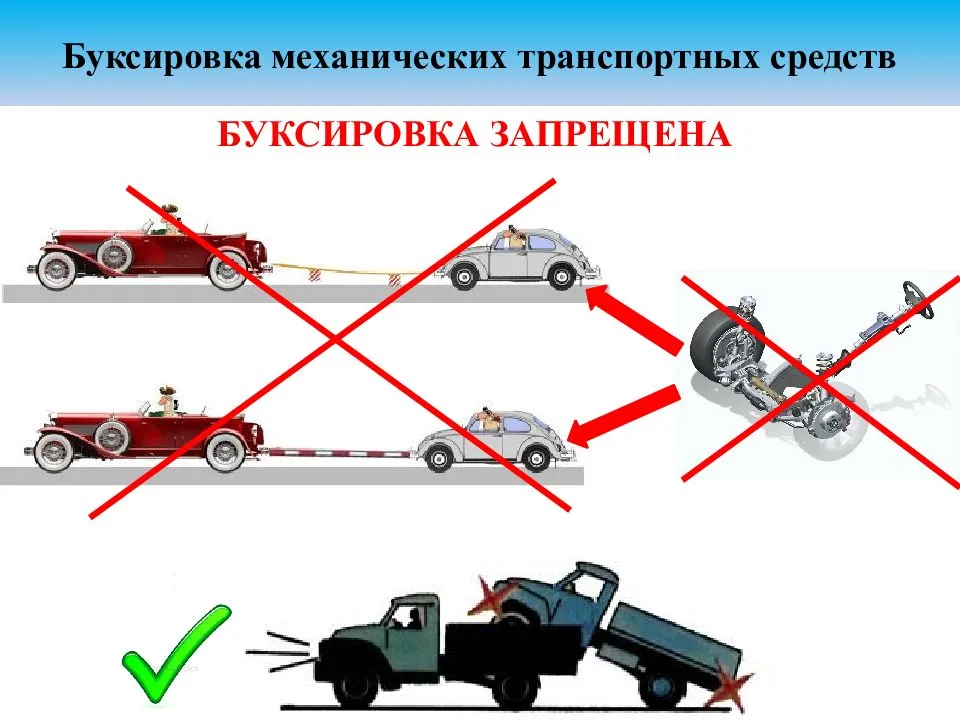 Буксировка механических транспортных средств

БУКСИРОВКА ЗАПРЕЩЕНА