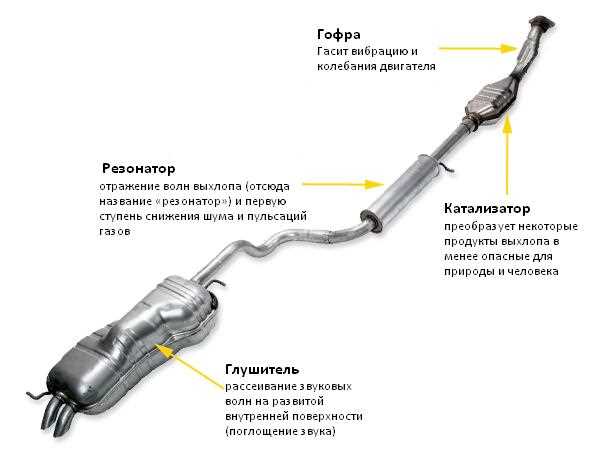 Гофра
Гасит вибрацию и колебания двигателя

Резонатор
отражение волн выхлопа (отсюда название «резонатор») и первую ступень снижения шума и пульсаций газов

Катализатор
преобразует некоторые продукты выхлопа в менее опасные для природы и человека

Глушитель
рассеивание звуковых волн на развитой внутренней поверхности (поглощение звука)